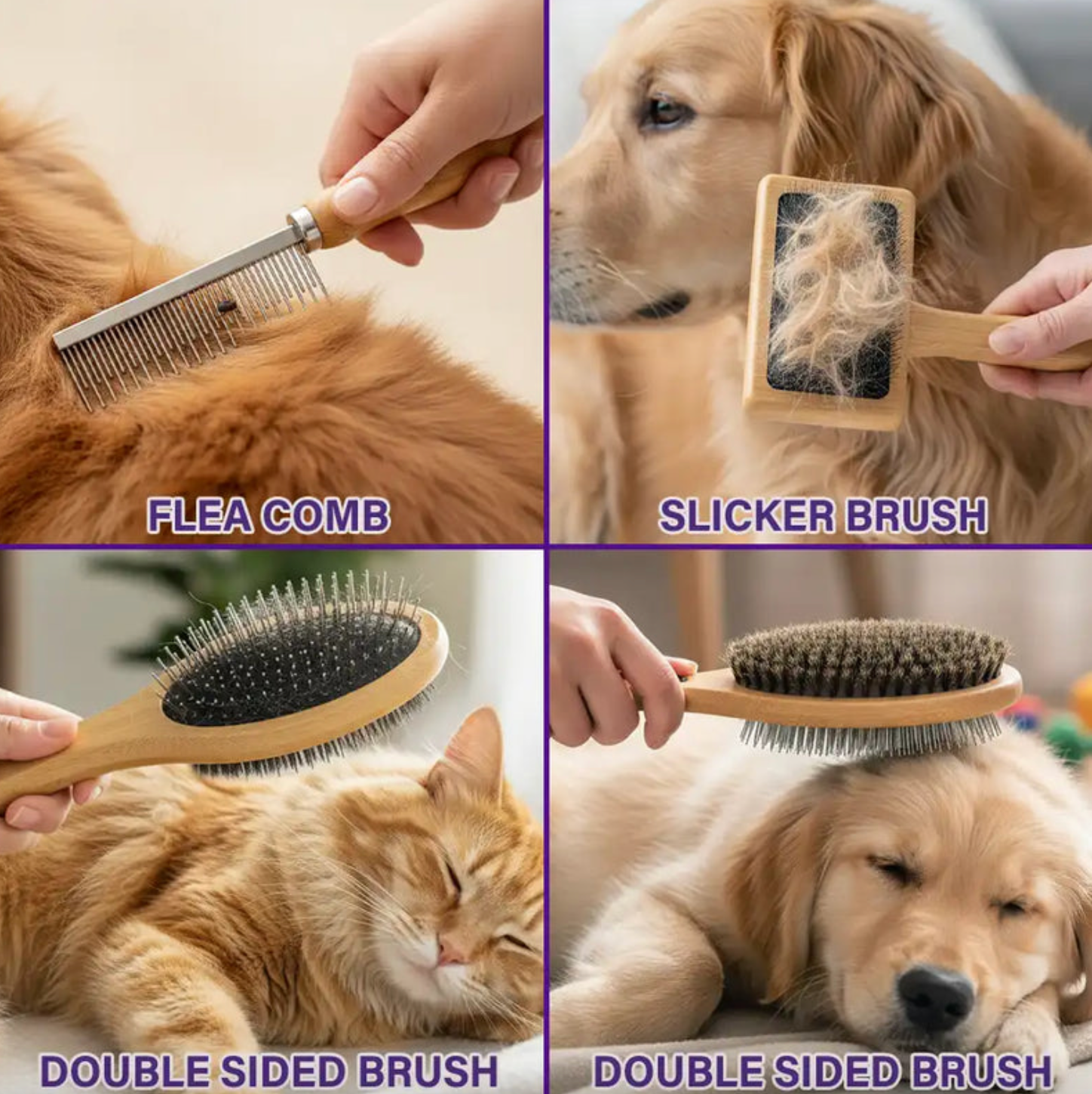 FLEA COMB

SLICKER BRUSH

DOUBLE SIDED BRUSH

DOUBLE SIDED BRUSH